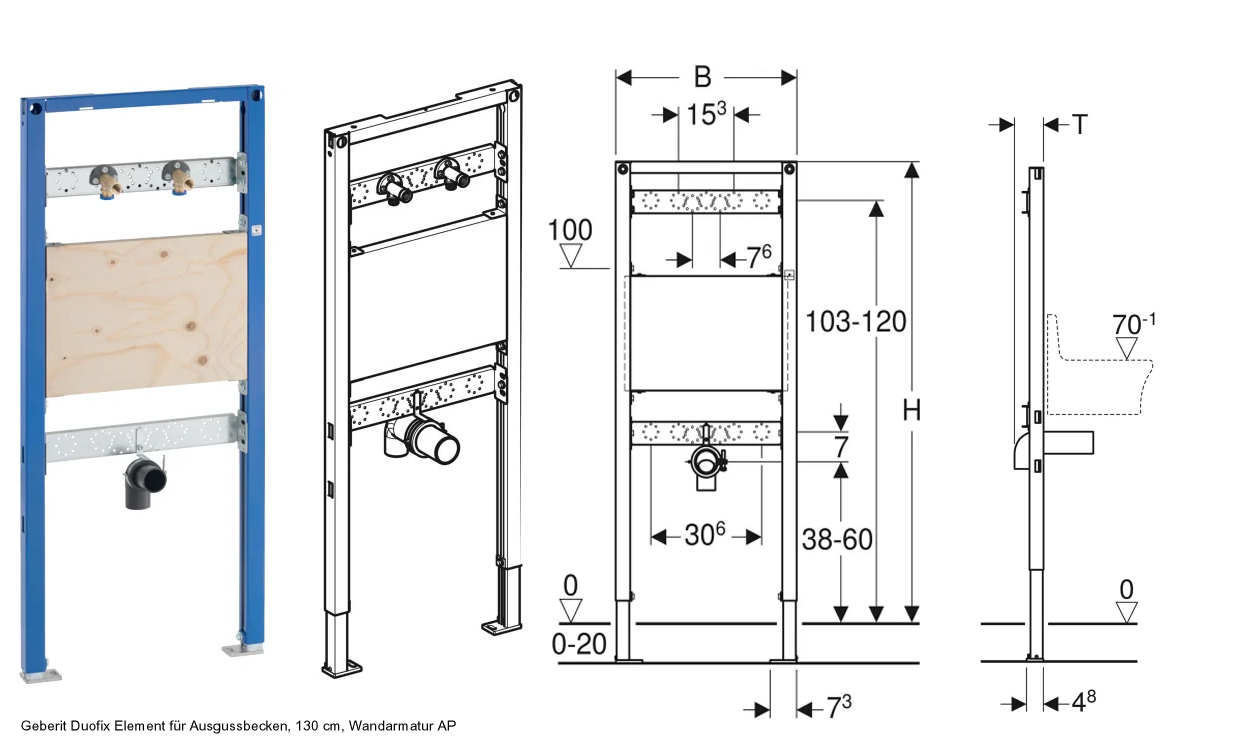 B

$15^3$

100

$7^6$

103-120

H

7

$30^6$

38-60

0

0-20

$7^3$

T

$70^{-1}$

0

$4^8$

Geberit Duofix Element für Ausgussbecken, 130 cm, Wandarmatur AP